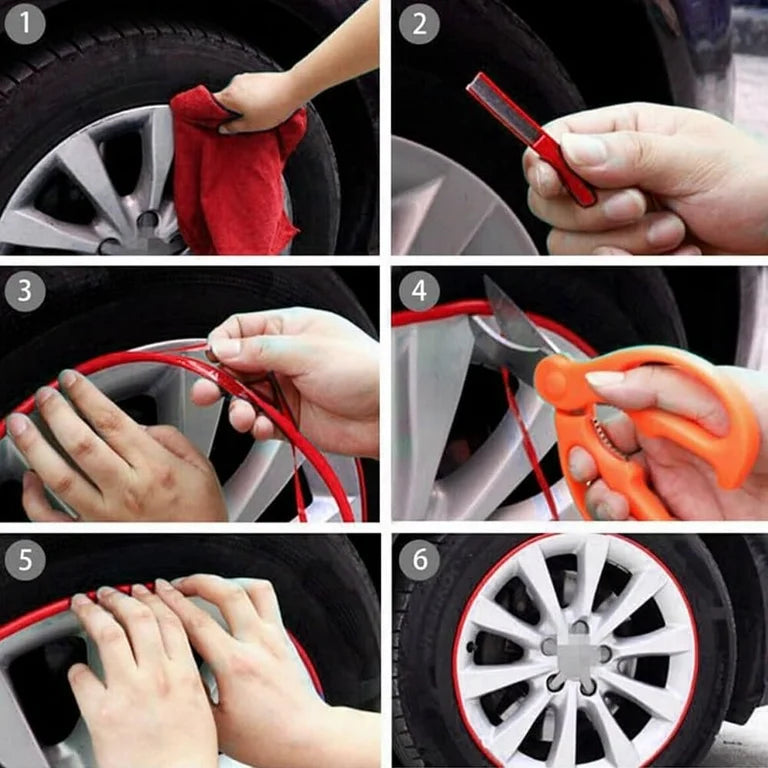 1
2
3
4
5
6